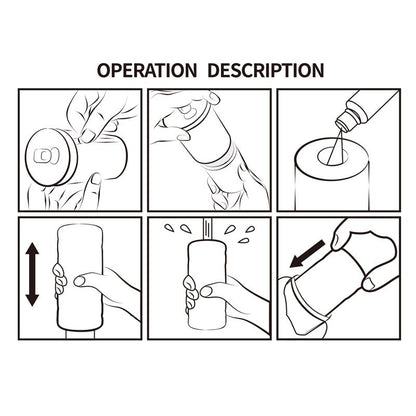 OPERATION DESCRIPTION