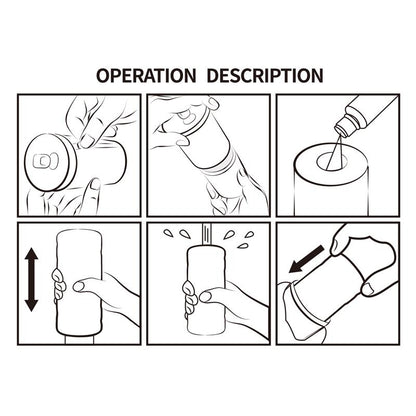 OPERATION DESCRIPTION