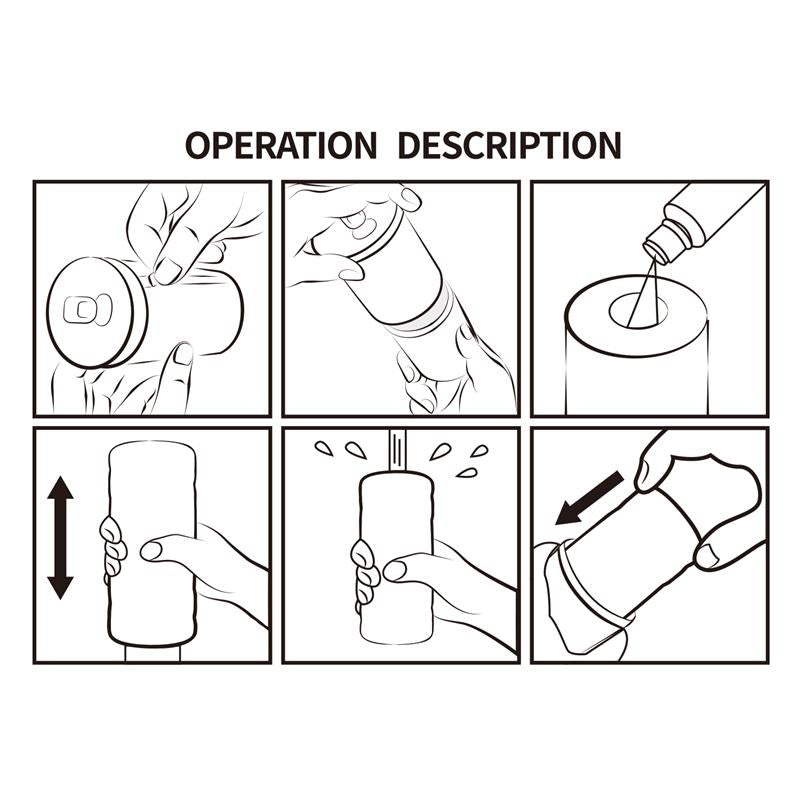 OPERATION DESCRIPTION